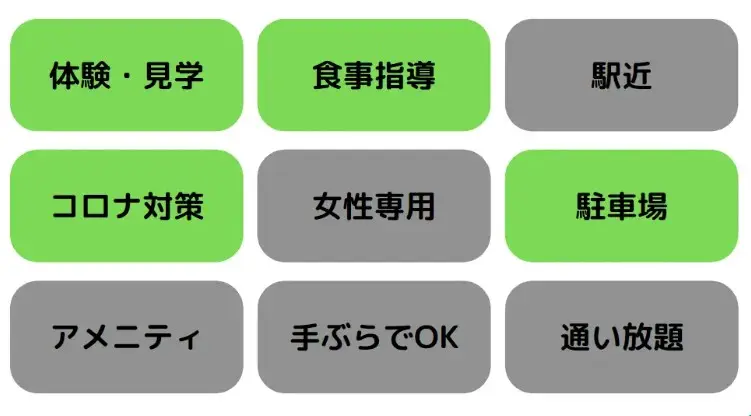 体験・見学

食事指導

駅近

コロナ対策

女性専用

駐車場

アメニティ

手ぶらでOK

通い放題