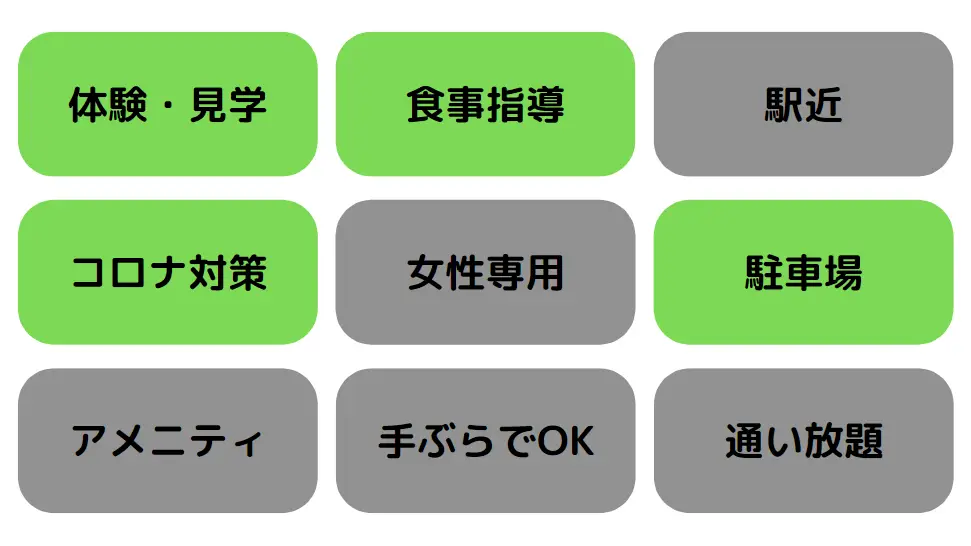 体験・見学

食事指導

駅近

コロナ対策

女性専用

駐車場

アメニティ

手ぶらでOK

通い放題