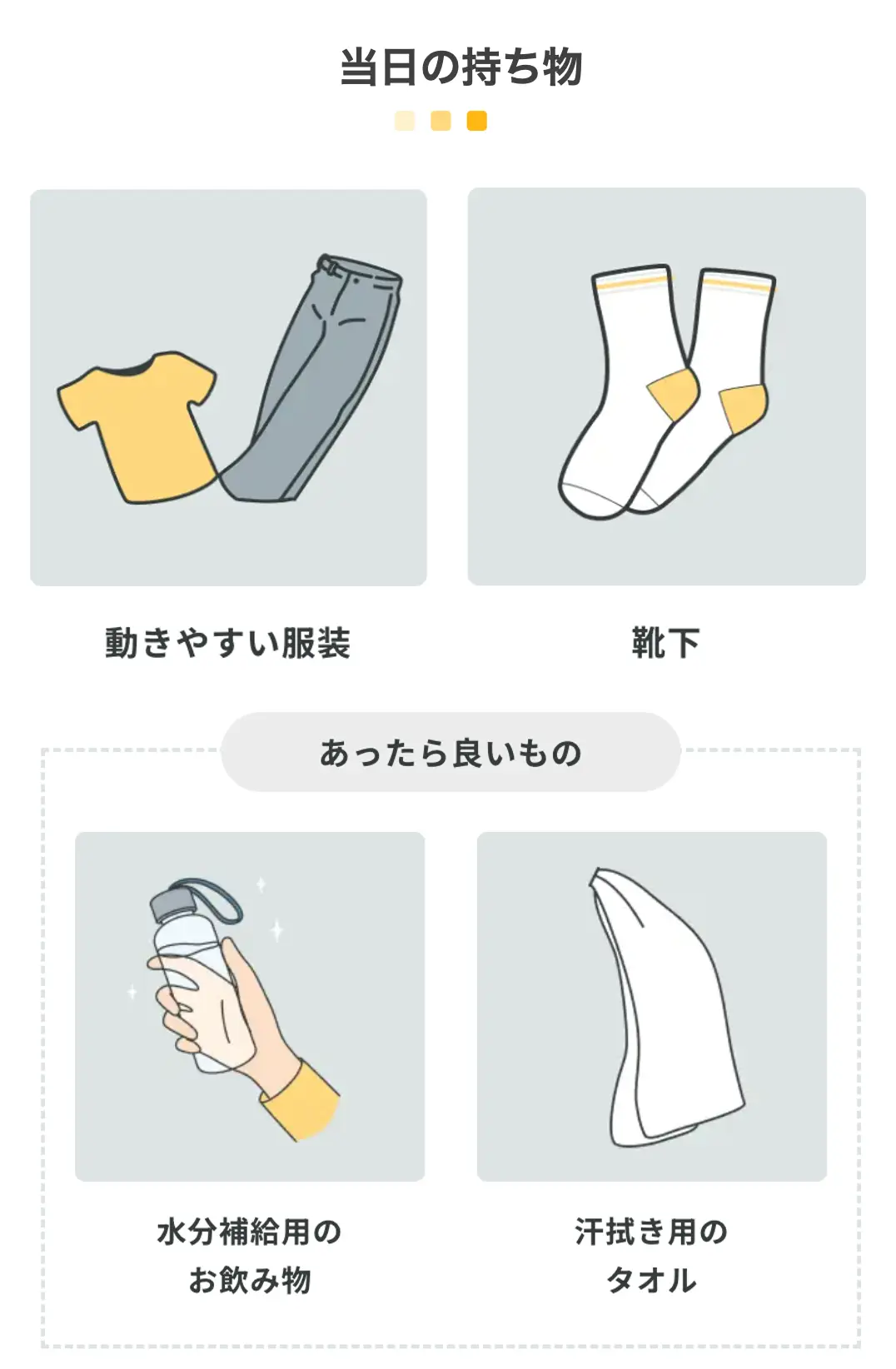 当日の持ち物

動きやすい服装

靴下

あったら良いもの

水分補給用の
お飲み物

汗拭き用の
タオル